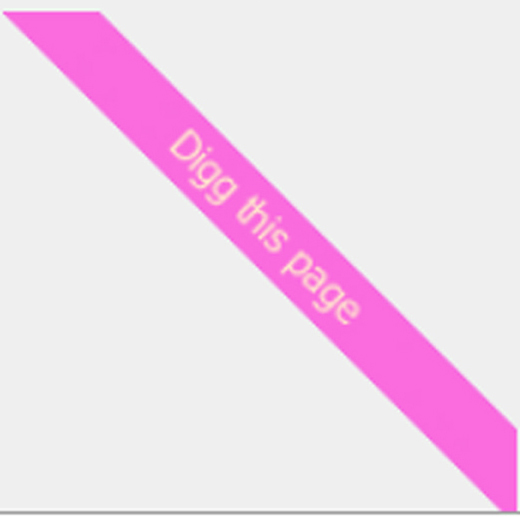 Digg this page